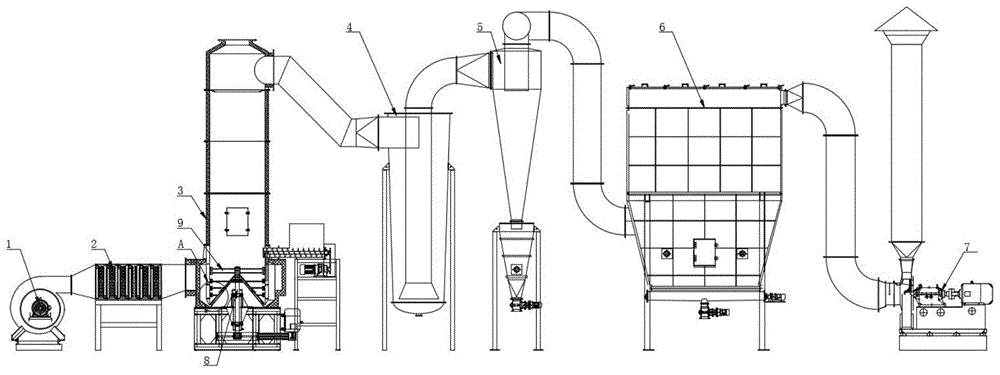 4
5
6
3
9
A
1
2
7
8